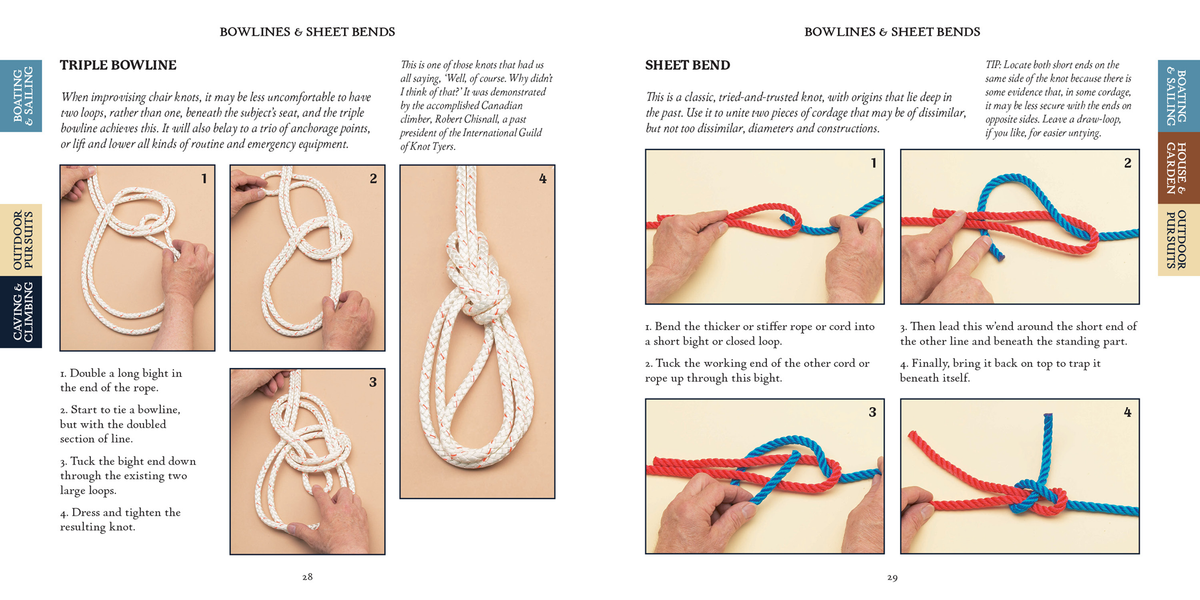 BOWLINES & SHEET BENDS

BOATING & SAILING

OUTDOOR PURSUITS

CAVING & CLIMBING

TRIPLE BOWLINE

When improvising chair knots, it may be less uncomfortable to have two loops, rather than one, beneath the subject's seat, and the triple bowline achieves this. It will also belay to a trio of anchorage points, or lift and lower all kinds of routine and emergency equipment.

This is one of those knots that had us all saying, 'Well, of course. Why didn't I think of that?' It was demonstrated by the accomplished Canadian climber, Robert Chisnall, a past president of the International Guild of Knot Tyers.

1

2

3

4

1. Double a long bight in the end of the rope.

2. Start to tie a bowline, but with the doubled section of line.

3. Tuck the bight end down through the existing two large loops.

4. Dress and tighten the resulting knot.

28

BOWLINES & SHEET BENDS

BOATING & SAILING

HOUSE & GARDEN

OUTDOOR PURSUITS

SHEET BEND

This is a classic, tried-and-trusted knot, with origins that lie deep in the past. Use it to unite two pieces of cordage that may be of dissimilar, but not too dissimilar, diameters and constructions.

TIP: Locate both short ends on the same side of the knot because there is some evidence that, in some cordage, it may be less secure with the ends on opposite sides. Leave a draw-loop, if you like, for easier untying.

1

2

1. Bend the thicker or stiffer rope or cord into a short bight or closed loop.

2. Tuck the working end of the other cord or rope up through this bight.

3. Then lead this w'end around the short end of the other line and beneath the standing part.

4. Finally, bring it back on top to trap it beneath itself.

3

4

29